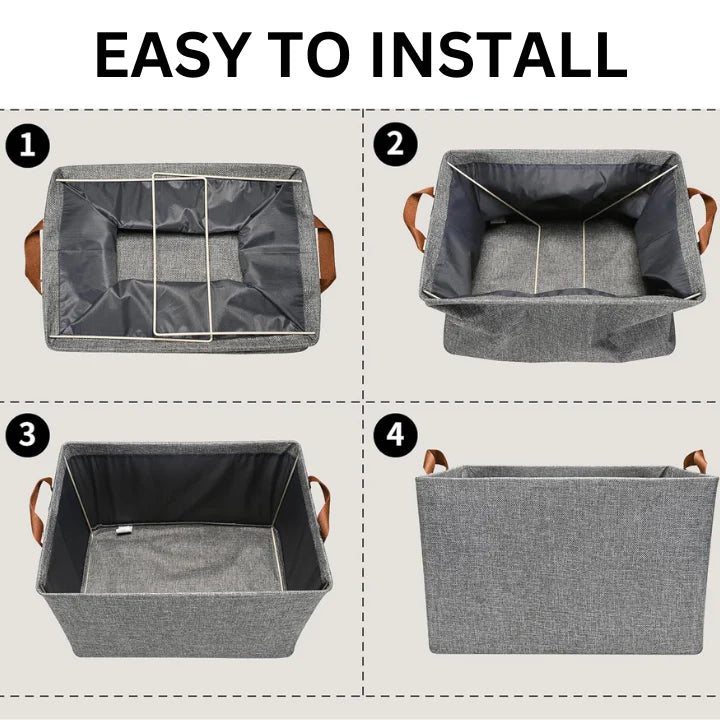 EASY TO INSTALL

1

2

3

4