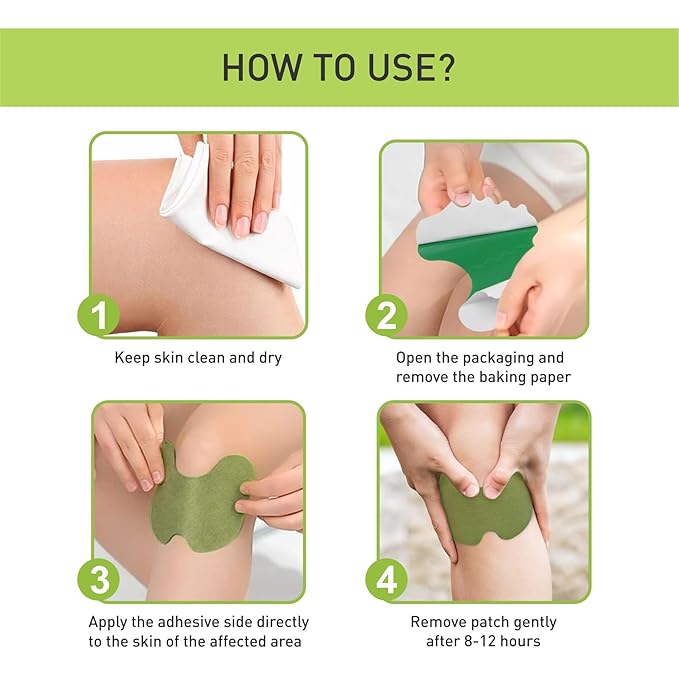 HOW TO USE?

1

Keep skin clean and dry

2

Open the packaging and remove the baking paper

3

Apply the adhesive side directly to the skin of the affected area

4

Remove patch gently after 8-12 hours