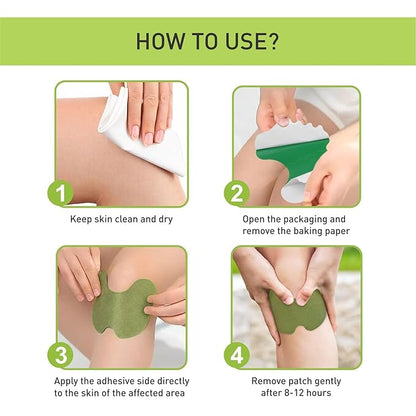 HOW TO USE?

1

Keep skin clean and dry

2

Open the packaging and remove the baking paper

3

Apply the adhesive side directly to the skin of the affected area

4

Remove patch gently after 8-12 hours